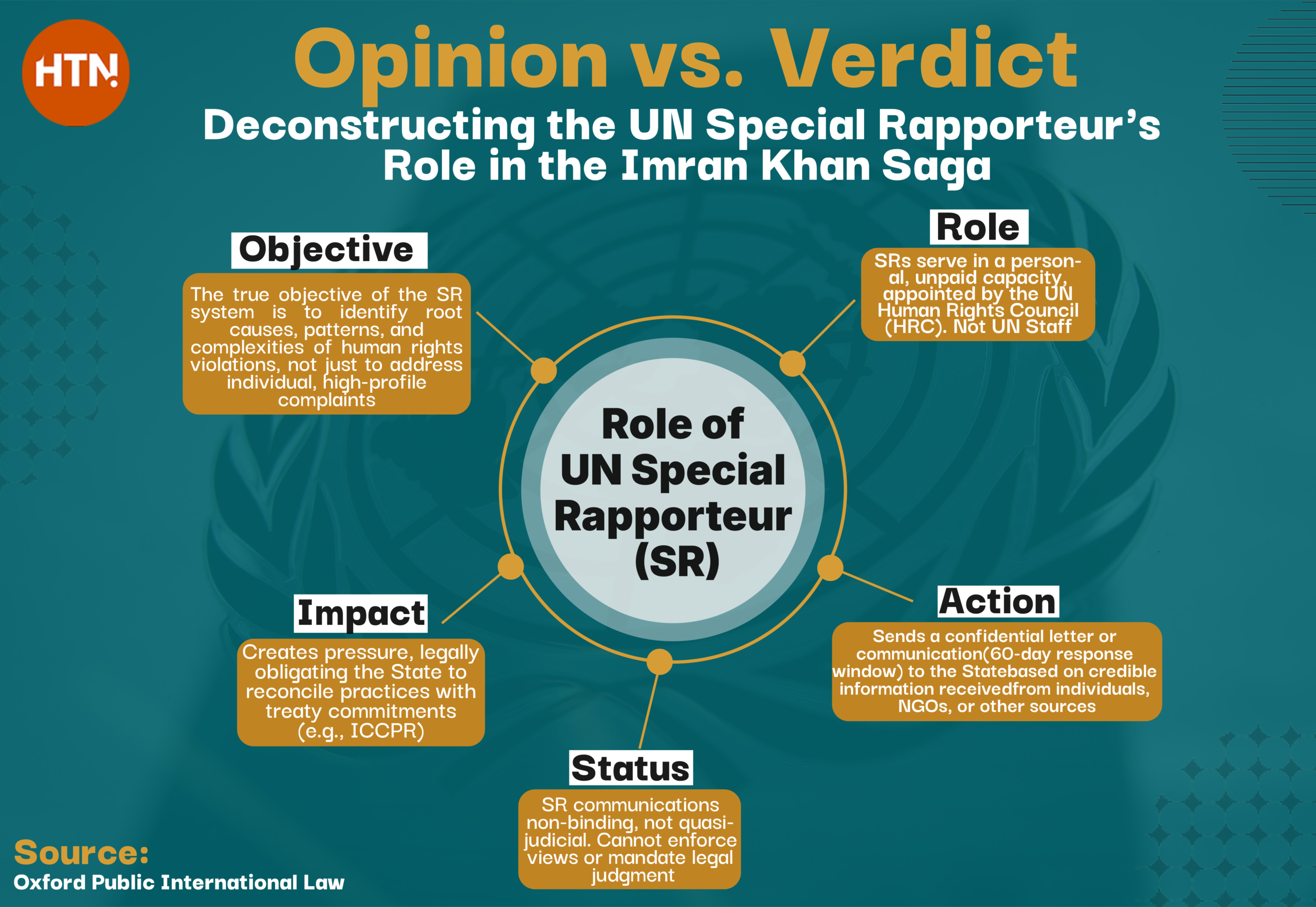 HTN

Opinion vs. Verdict

Deconstructing the UN Special Rapporteur's Role in the Imran Khan Saga

Objective

The true objective of the SR system is to identify root causes, patterns, and complexities of human rights violations, not just to address individual, high-profile complaints

Role

SRs serve in a personal, unpaid capacity, appointed by the UN Human Rights Council (HRC). Not UN Staff

Role of UN Special Rapporteur (SR)

Impact

Creates pressure, legally obligating the State to reconcile practices with treaty commitments (e.g., ICCPR)

Action

Sends a confidential letter or communication(60-day response window) to the Statebased on credible information receivedfrom individuals, NGOs, or other sources

Status

SR communications non-binding, not quasi-judicial. Cannot enforce views or mandate legal judgment

Source:
Oxford Public International Law